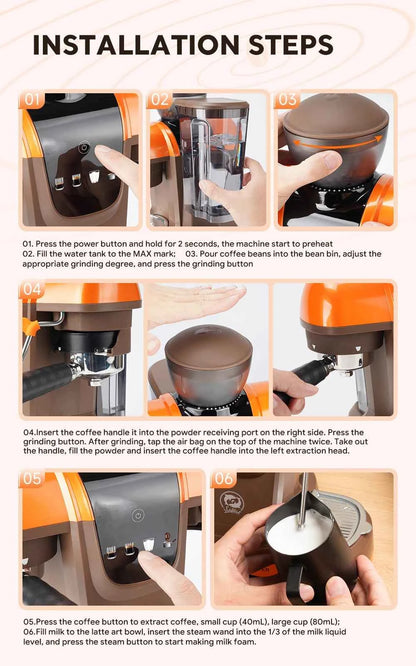 INSTALLATION STEPS

01

02

03

01. Press the power button and hold for 2 seconds, the machine start to preheat
02. Fill the water tank to the MAX mark; 03. Pour coffee beans into the bean bin, adjust the appropriate grinding degree, and press the grinding button

04

04.Insert the coffee handle it into the powder receiving port on the right side. Press the grinding button. After grinding, tap the air bag on the top of the machine twice. Take out the handle, fill the powder and insert the coffee handle into the left extraction head.

05

06

05.Press the coffee button to extract coffee, small cup (40mL), large cup (80mL);
06.Fill milk to the latte art bowl, insert the steam wand into the 1/3 of the milk liquid level, and press the steam button to start making milk foam.