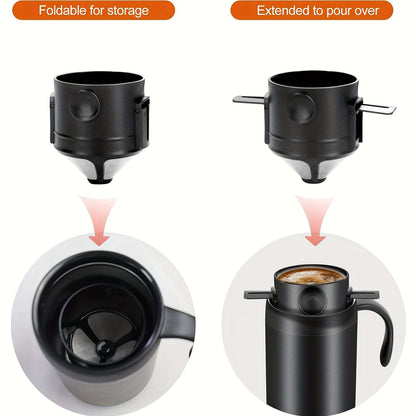 Foldable for storage

Extended to pour over